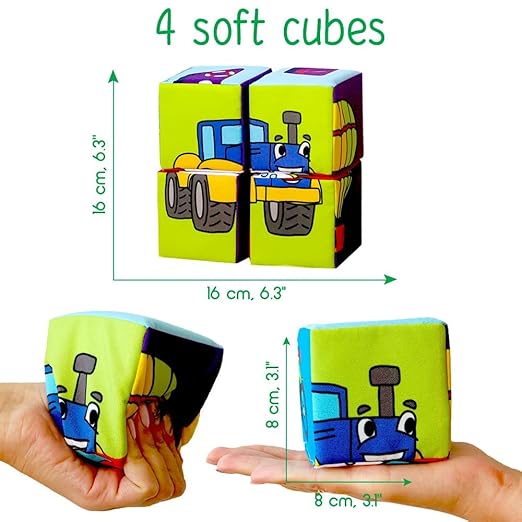 4 soft cubes

16 cm, 6.3"

16 cm, 6.3"

8 cm, 3.1"

8 cm, 3.1"